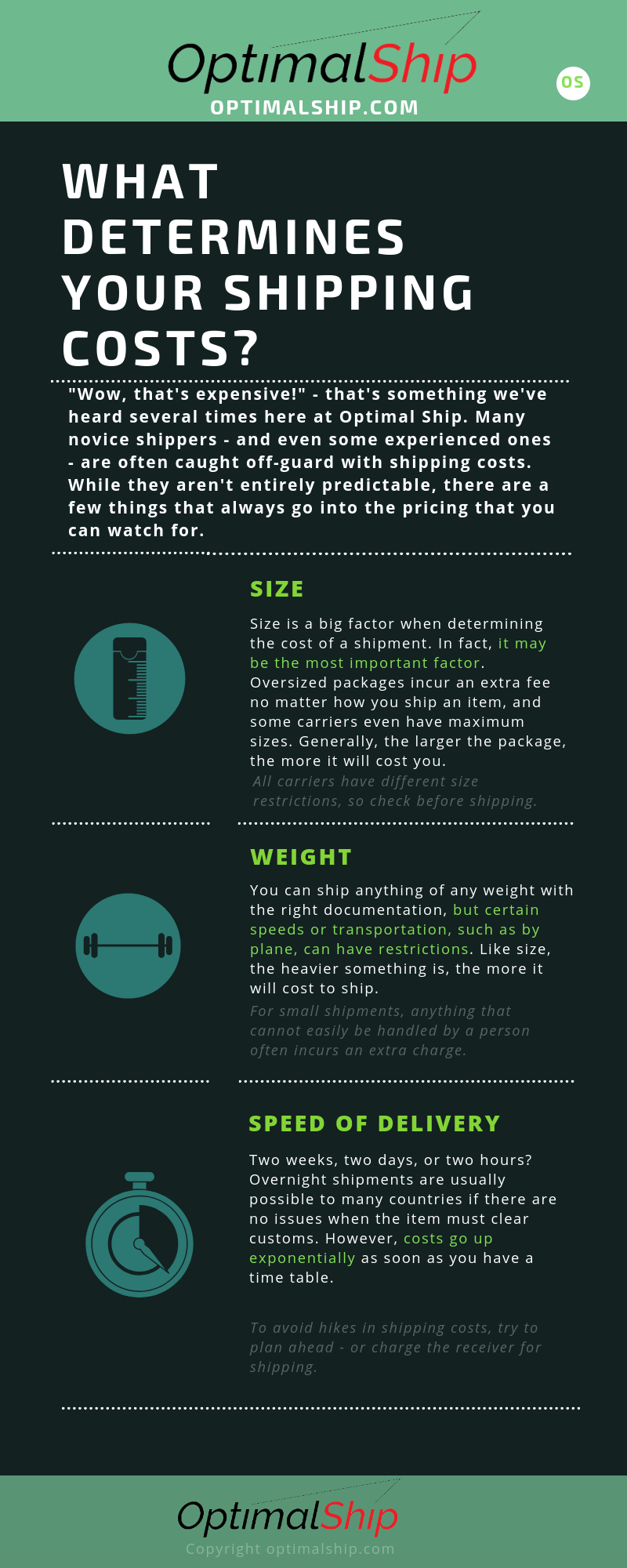 OptimalShip
OPTIMALSHIP.COM

OS

WHAT DETERMINES YOUR SHIPPING COSTS?

"Wow, that's expensive!" - that's something we've heard several times here at Optimal Ship. Many novice shippers - and even some experienced ones - are often caught off-guard with shipping costs. While they aren't entirely predictable, there are a few things that always go into the pricing that you can watch for.

SIZE

Size is a big factor when determining the cost of a shipment. In fact, it may be the most important factor. Oversized packages incur an extra fee no matter how you ship an item, and some carriers even have maximum sizes. Generally, the larger the package, the more it will cost you.

All carriers have different size restrictions, so check before shipping.

WEIGHT

You can ship anything of any weight with the right documentation, but certain speeds or transportation, such as by plane, can have restrictions. Like size, the heavier something is, the more it will cost to ship.

For small shipments, anything that cannot easily be handled by a person often incurs an extra charge.

SPEED OF DELIVERY

Two weeks, two days, or two hours? Overnight shipments are usually possible to many countries if there are no issues when the item must clear customs. However, costs go up exponentially as soon as you have a time table.

To avoid hikes in shipping costs, try to plan ahead - or charge the receiver for shipping.

OptimalShip
Copyright optimalship.com